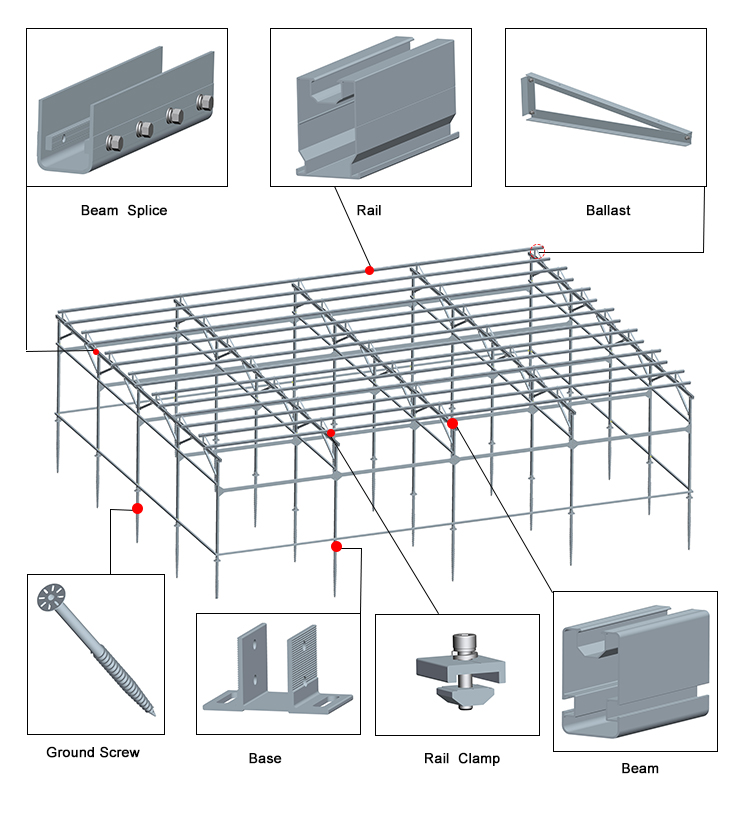 Beam Splice

Rail

Ballast

Ground Screw

Base

Rail Clamp

Beam