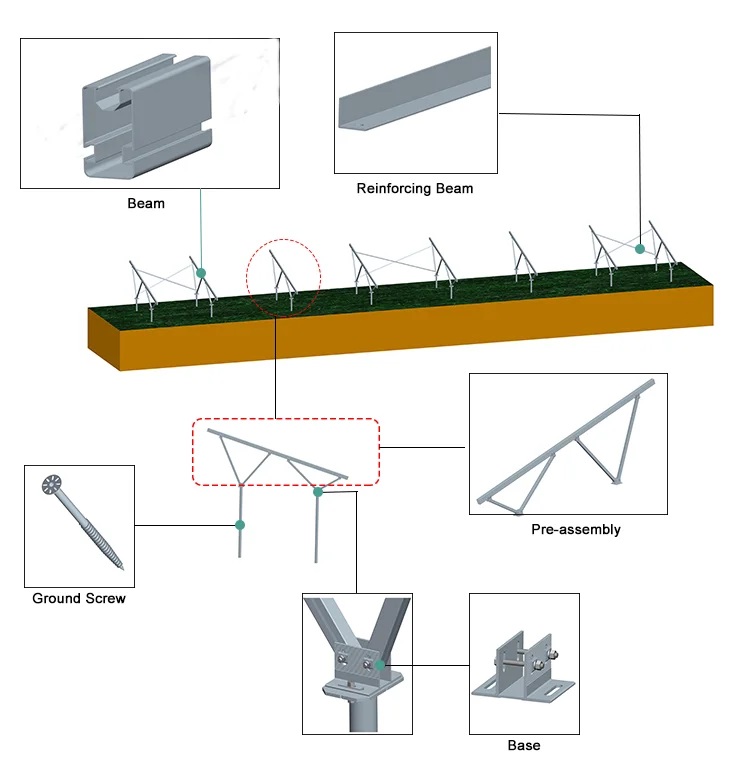 Beam

Reinforcing Beam

Pre-assembly

Ground Screw

Base