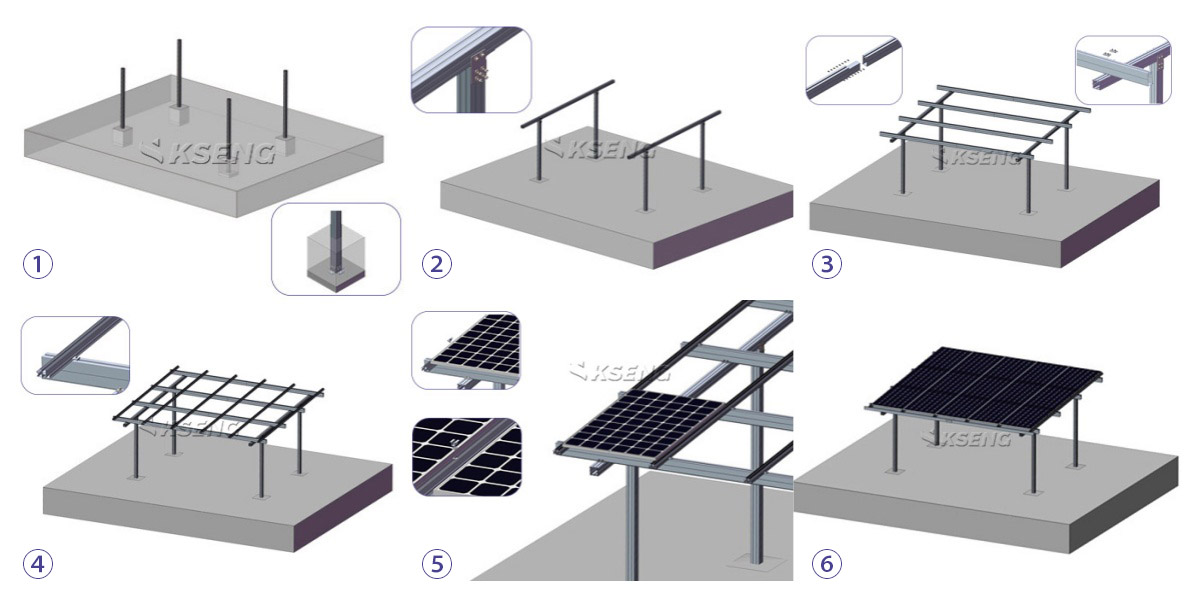 KSENG
1
KSENG
2
KSENG
3
KSENG
4
KSENG
5
KSENG
6